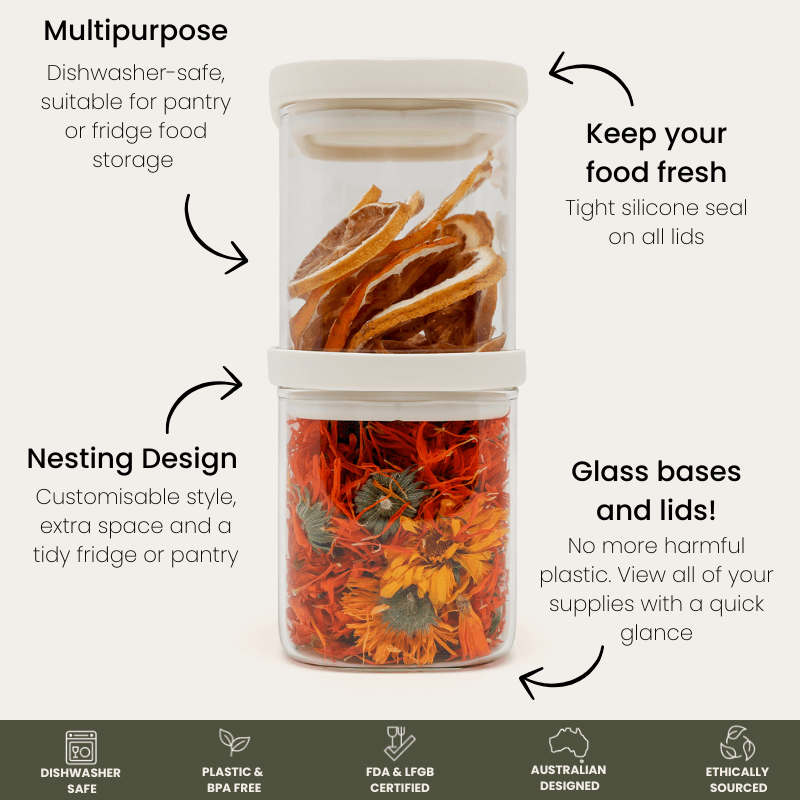 Multipurpose
Dishwasher-safe, suitable for pantry or fridge food storage

Keep your food fresh
Tight silicone seal on all lids

Nesting Design
Customisable style, extra space and a tidy fridge or pantry

Glass bases and lids!
No more harmful plastic. View all of your supplies with a quick glance

DISHWASHER SAFE

PLASTIC & BPA FREE

FDA & LFGB CERTIFIED

AUSTRALIAN DESIGNED

ETHICALLY SOURCED