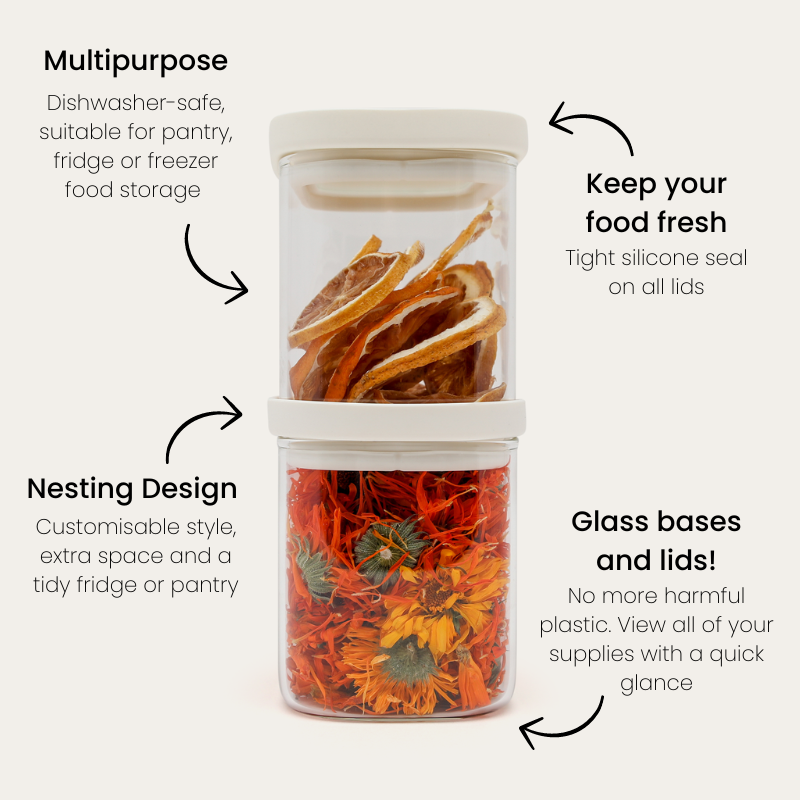 Multipurpose

Dishwasher-safe, suitable for pantry, fridge or freezer food storage

Keep your food fresh

Tight silicone seal on all lids

Nesting Design

Customisable style, extra space and a tidy fridge or pantry

Glass bases and lids!

No more harmful plastic. View all of your supplies with a quick glance